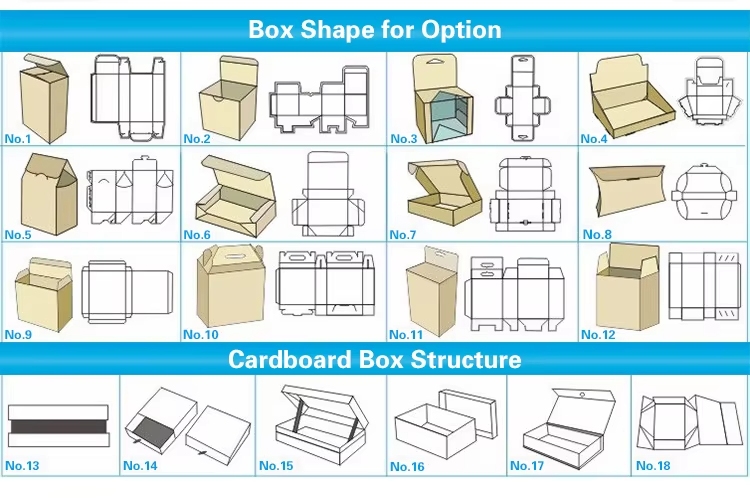 Box Shape for Option

No.1
No.2
No.3
No.4
No.5
No.6
No.7
No.8
No.9
No.10
No.11
No.12

Cardboard Box Structure

No.13
No.14
No.15
No.16
No.17
No.18